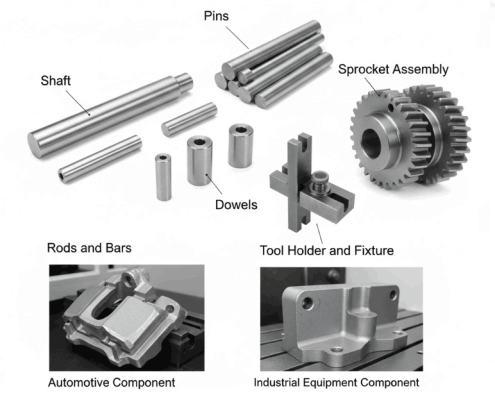 Pins

Shaft

Sprocket Assembly

Dowels

Rods and Bars

Tool Holder and Fixture

Automotive Component

Industrial Equipment Component