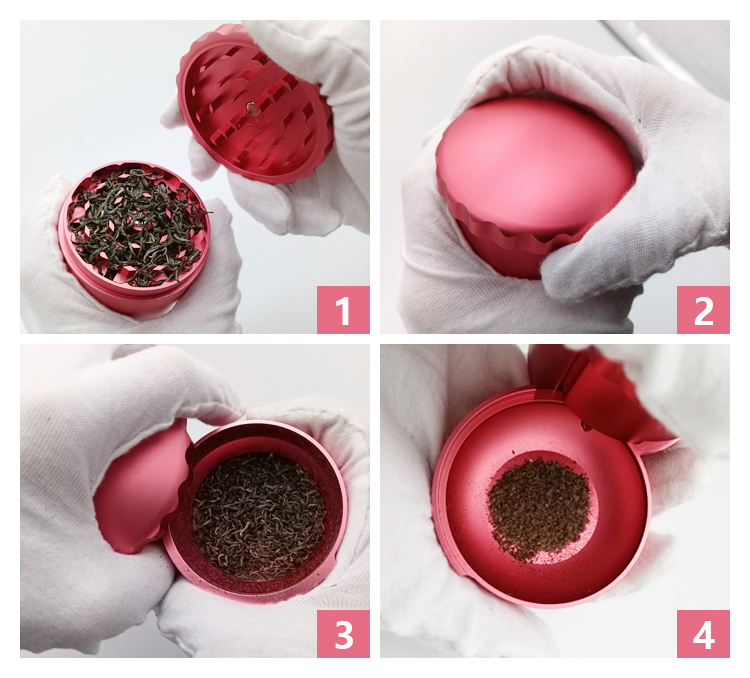 1

2

3

4