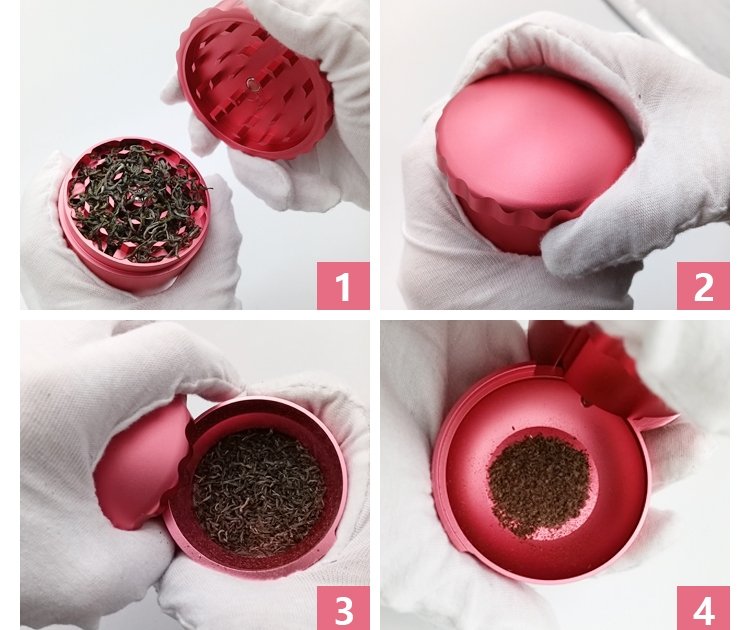 1

2

3

4