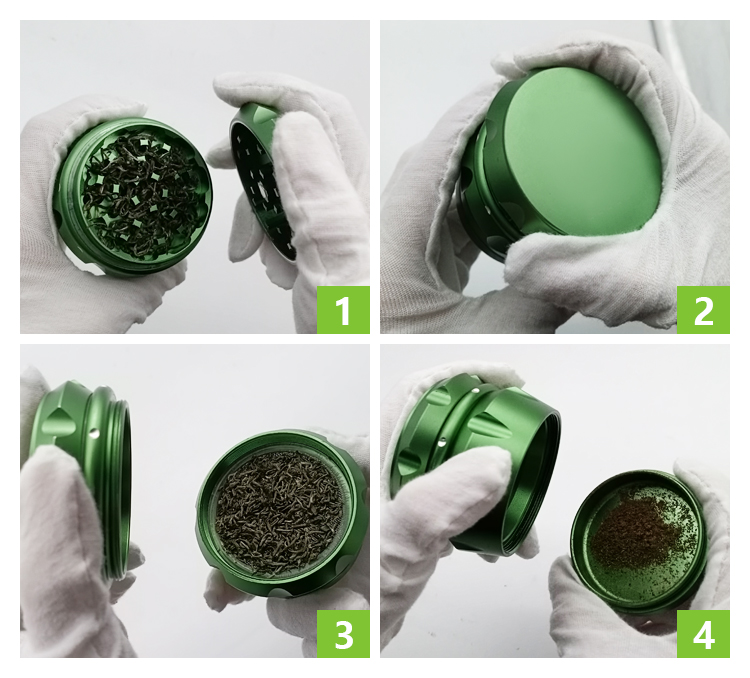 1

2

3

4